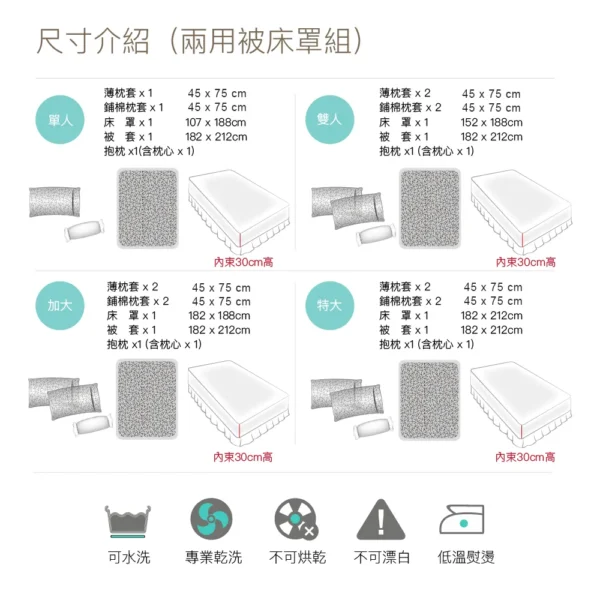 尺寸介紹（兩用被床罩組）

單人
薄枕套 x 1 45 x 75 cm
鋪棉枕套 x 1 45 x 75 cm
床 罩 x 1 107 x 188cm
被 套 x 1 182 x 212cm
抱枕 x1(含枕心 x 1)
內束30cm高

雙人
薄枕套 x 2 45 x 75 cm
鋪棉枕套 x 2 45 x 75 cm
床 罩 x 1 152 x 188cm
被 套 x 1 182 x 212cm
抱枕 x1 (含枕心 x 1)
內束30cm高

加大
薄枕套 x 2 45 x 75 cm
鋪棉枕套 x 2 45 x 75 cm
床 罩 x 1 182 x 188cm
被 套 x 1 182 x 212cm
抱枕 x1 (含枕心 x 1)
內束30cm高

特大
薄枕套 x 2 45 x 75 cm
鋪棉枕套 x 2 45 x 75 cm
床 罩 x 1 182 x 212cm
被 套 x 1 182 x 212cm
抱枕 x1 (含枕心 x 1)
內束30cm高

可水洗 專業乾洗 不可烘乾 不可漂白 低溫熨燙