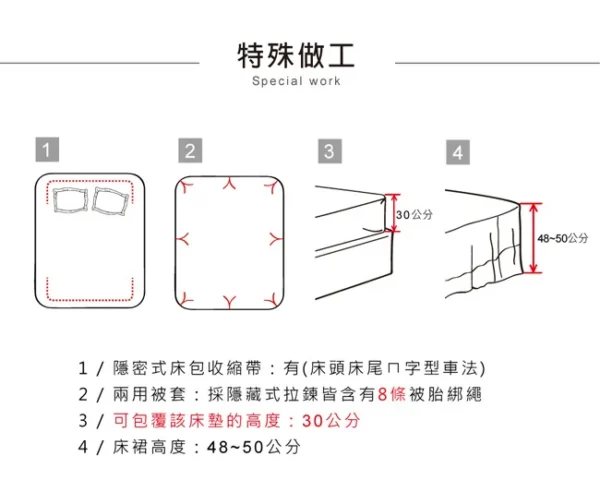 特殊做工
Special work

1

2

3

30公分

4

48~50公分

1 / 隱密式床包收縮帶：有(床頭床尾ㄇ字型車法)
2 / 兩用被套：採隱藏式拉鍊皆含有8條被胎綁繩
3 / 可包覆該床墊的高度：30公分
4 / 床裙高度：48~50公分